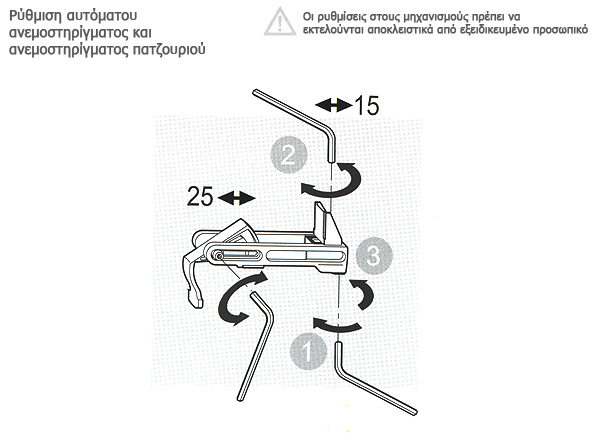 Ρύθμιση αυτόματου ανεμοστηρίγματος και ανεμοστηρίγματος πατζουριού

Οι ρυθμίσεις στους μηχανισμούς πρέπει να εκτελούνται αποκλειστικά από εξειδικευμένο προσωπικό

15

2

25

3

1