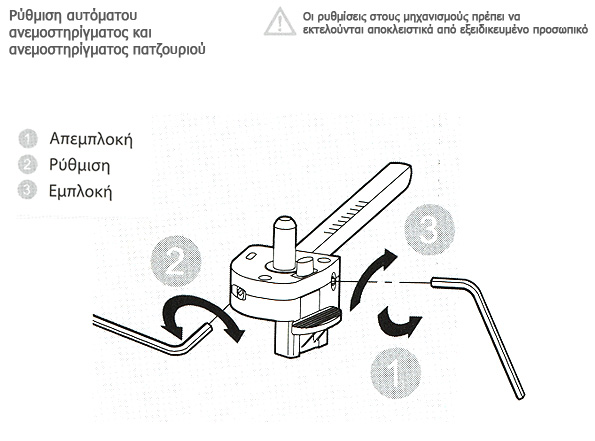 Ρύθμιση αυτόματου ανεμοστηρίγματος και ανεμοστηρίγματος πατζουριού

Οι ρυθμίσεις στους μηχανισμούς πρέπει να εκτελούνται αποκλειστικά από εξειδικευμένο προσωπικό

1 Απεμπλοκή
2 Ρύθμιση
3 Εμπλοκή

2

3

1